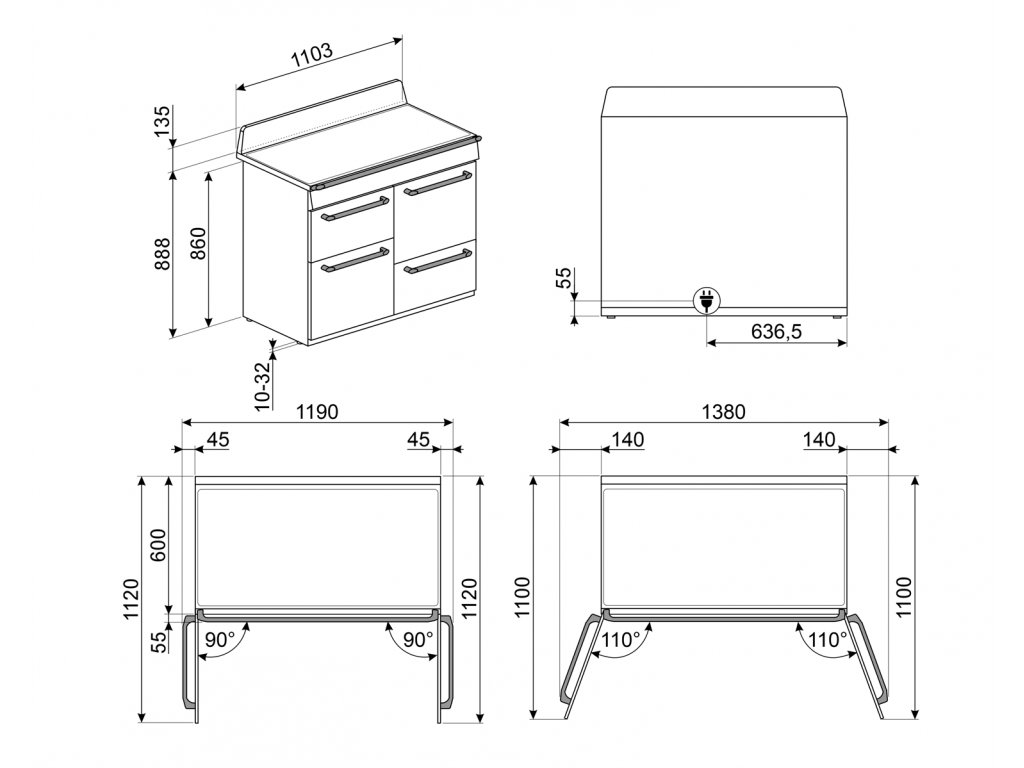 1103
135
888
860
10-32

55
636,5

1190
45
45
1120
600
55
90°
90°
1120

1380
140
140
1100
110°
110°
1100