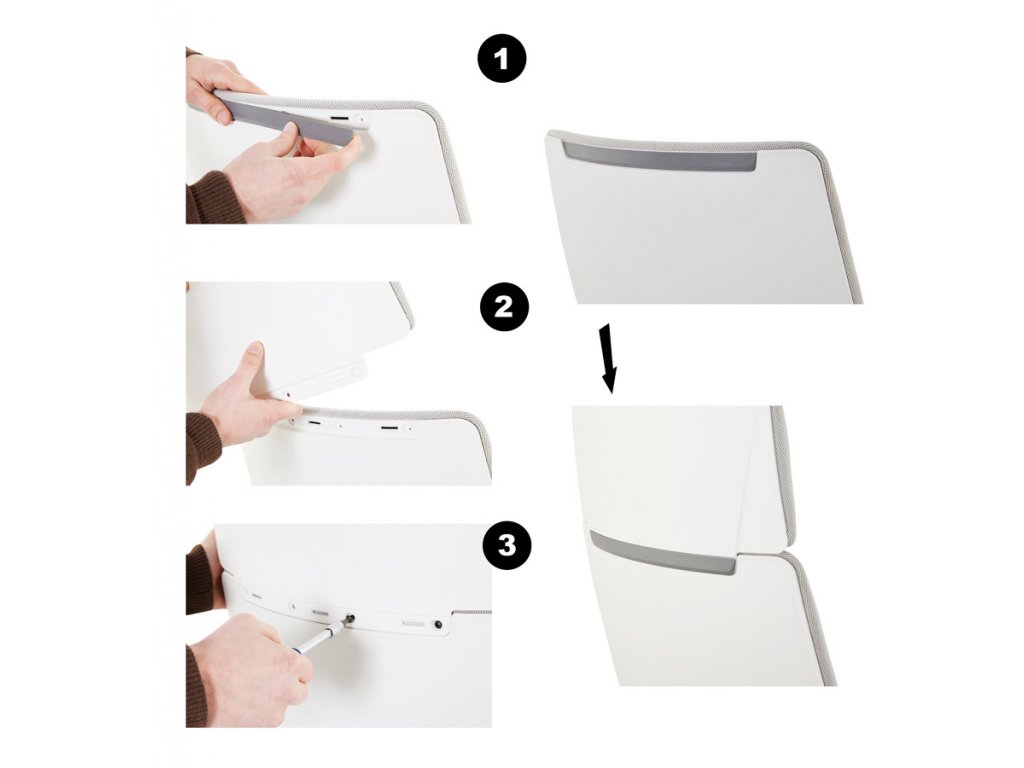 1

2

3