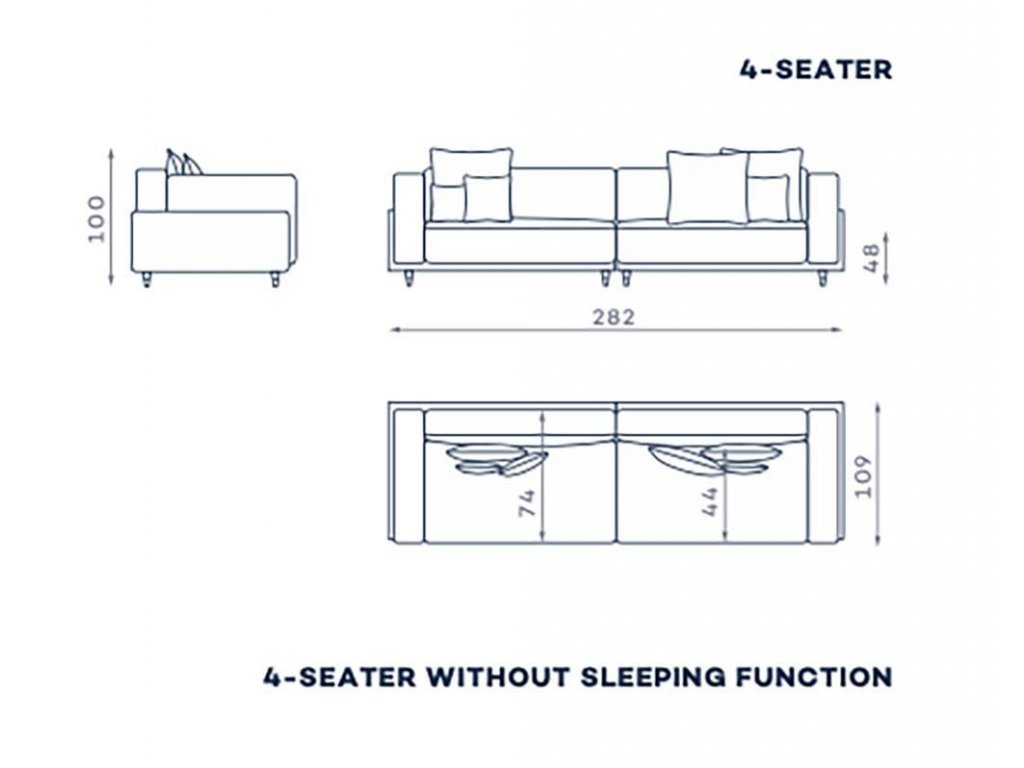 4-SEATER

100

48

282

74

44

109

4-SEATER WITHOUT SLEEPING FUNCTION